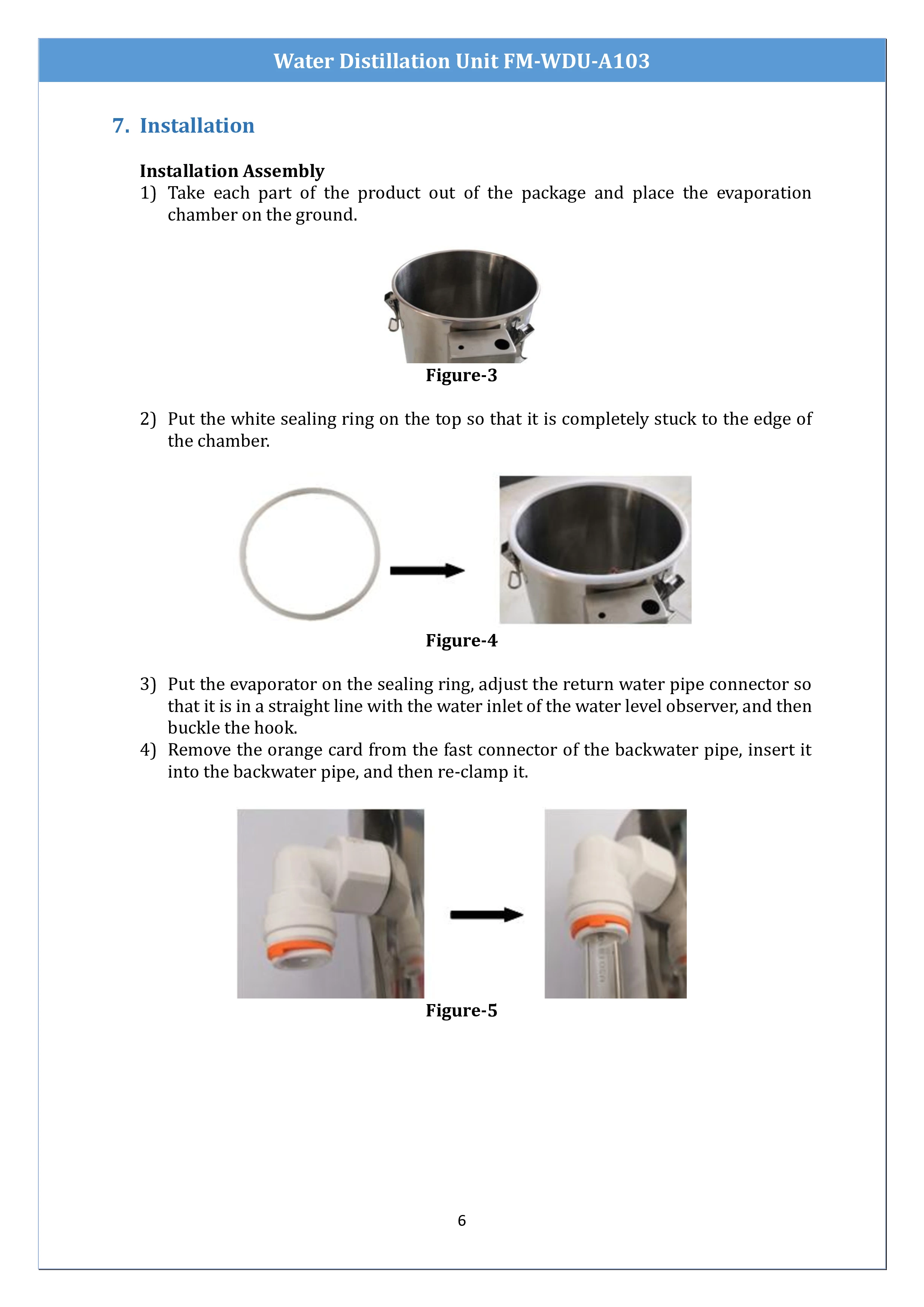 Water Distillation Unit FM-WDU-A103

7. Installation

Installation Assembly

1) Take each part of the product out of the package and place the evaporation chamber on the ground.

Figure-3

2) Put the white sealing ring on the top so that it is completely stuck to the edge of the chamber.

Figure-4

3) Put the evaporator on the sealing ring, adjust the return water pipe connector so that it is in a straight line with the water inlet of the water level observer, and then buckle the hook.

4) Remove the orange card from the fast connector of the backwater pipe, insert it into the backwater pipe, and then re-clamp it.

Figure-5

6