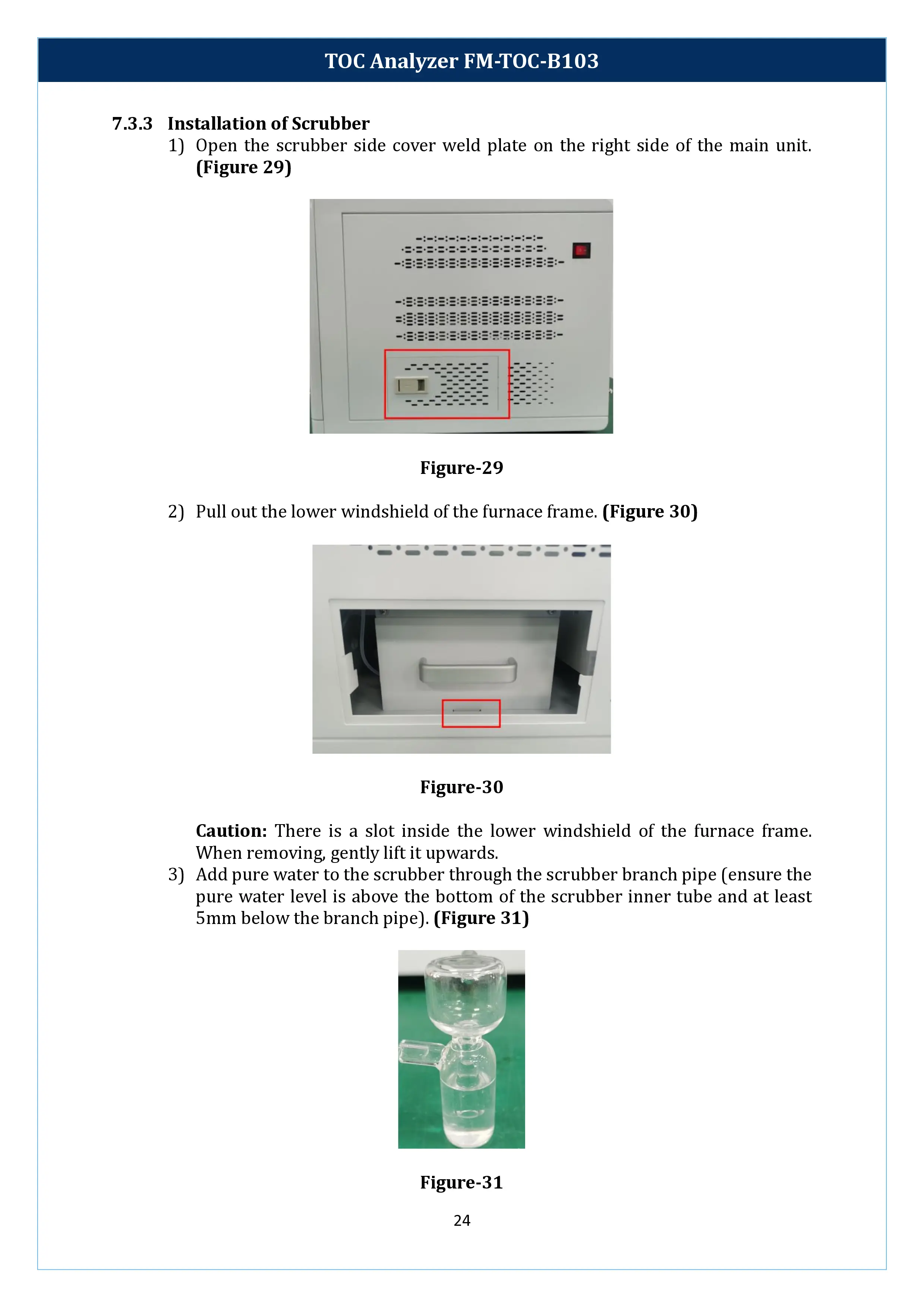 TOC Analyzer FM-TOC-B103

7.3.3 Installation of Scrubber

1) Open the scrubber side cover weld plate on the right side of the main unit. (Figure 29)

Figure-29

2) Pull out the lower windshield of the furnace frame. (Figure 30)

Figure-30

Caution: There is a slot inside the lower windshield of the furnace frame. When removing, gently lift it upwards.

3) Add pure water to the scrubber through the scrubber branch pipe (ensure the pure water level is above the bottom of the scrubber inner tube and at least 5mm below the branch pipe). (Figure 31)

Figure-31

24