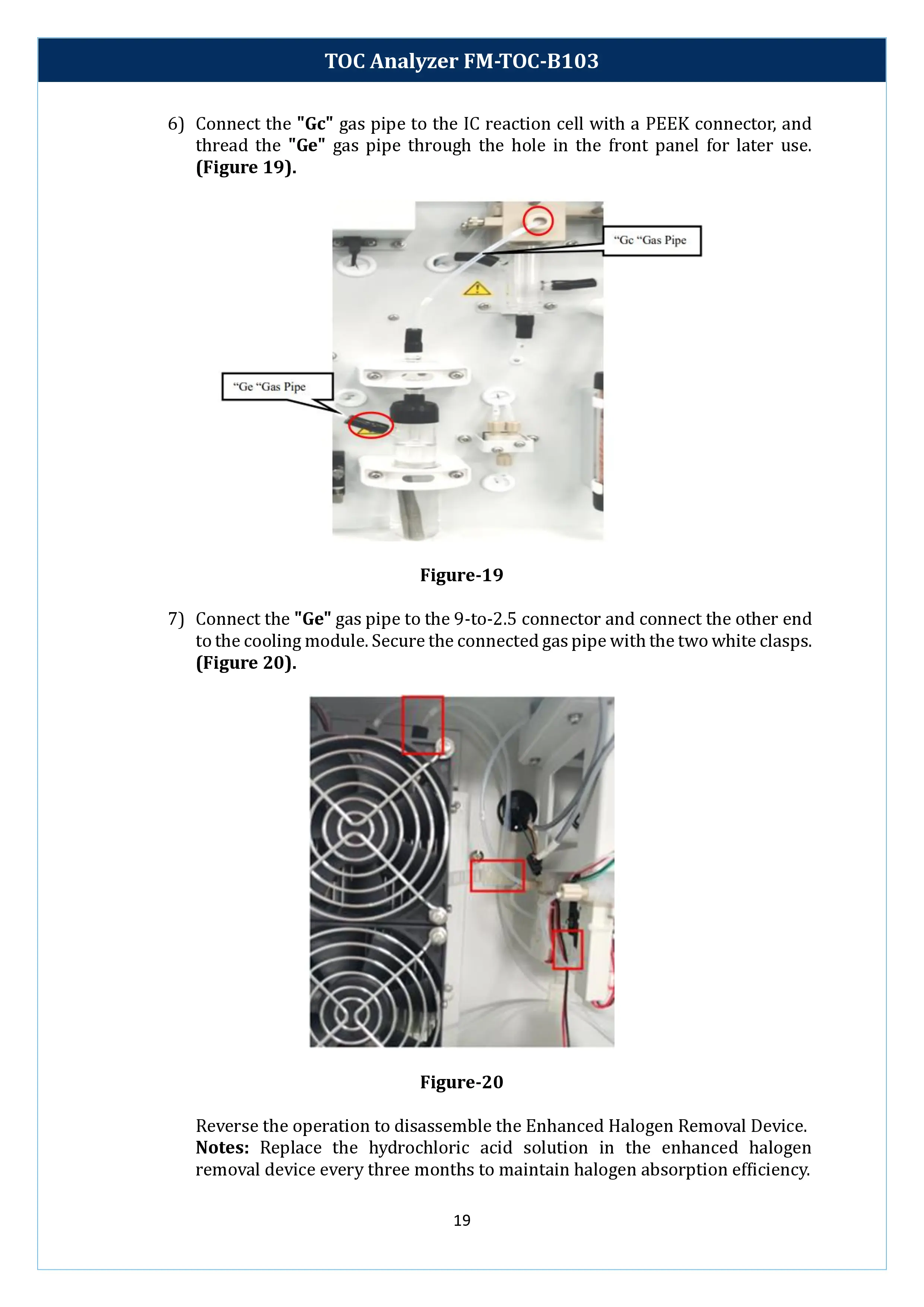 TOC Analyzer FM-TOC-B103

6) Connect the "Gc" gas pipe to the IC reaction cell with a PEEK connector, and thread the "Ge" gas pipe through the hole in the front panel for later use. (Figure 19).

“Gc “Gas Pipe

“Ge “Gas Pipe

Figure-19

7) Connect the "Ge" gas pipe to the 9-to-2.5 connector and connect the other end to the cooling module. Secure the connected gas pipe with the two white clasps. (Figure 20).

Figure-20

Reverse the operation to disassemble the Enhanced Halogen Removal Device. Notes: Replace the hydrochloric acid solution in the enhanced halogen removal device every three months to maintain halogen absorption efficiency.

19