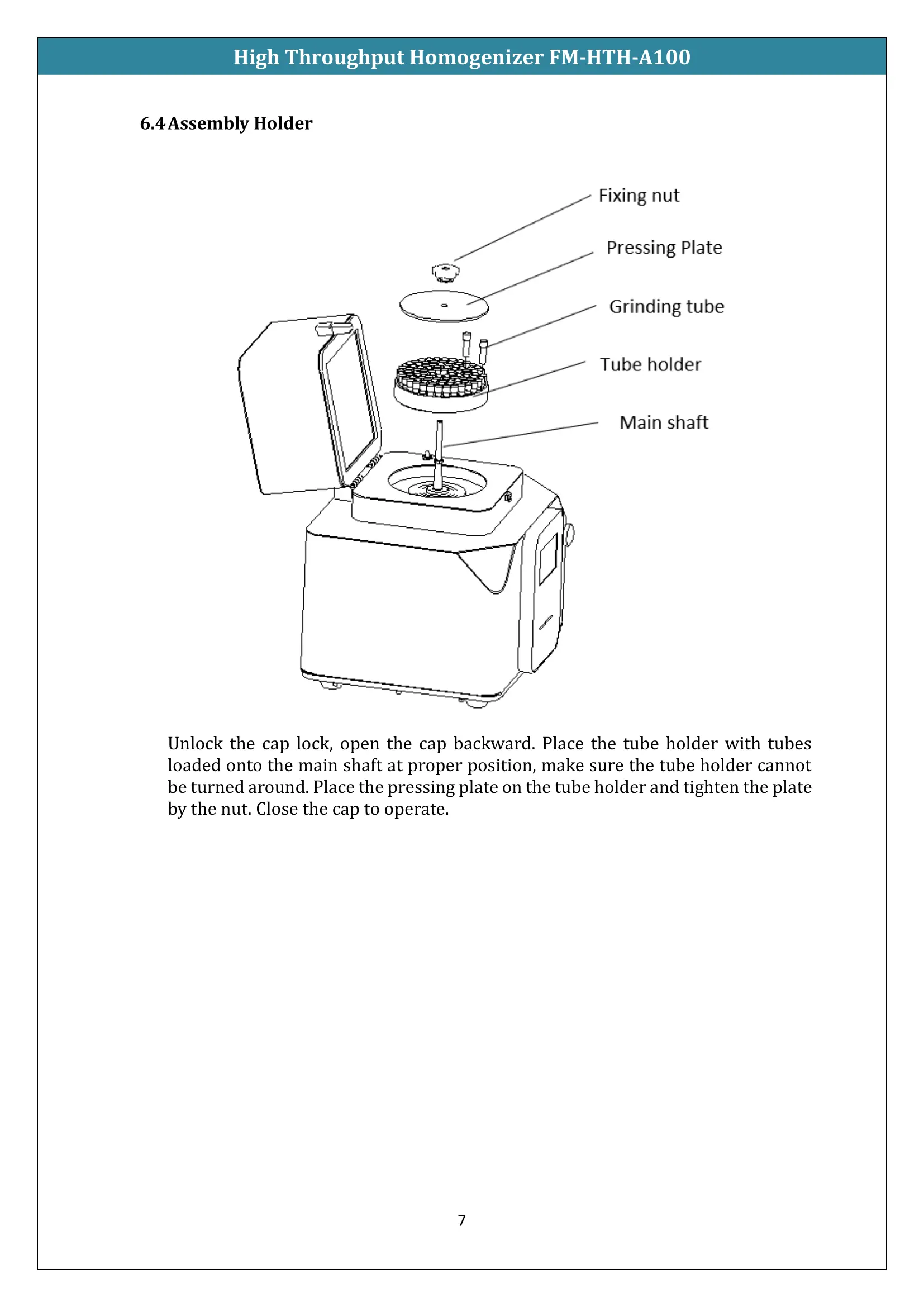 High Throughput Homogenizer FM-HTH-A100

6.4 Assembly Holder

Fixing nut

Pressing Plate

Grinding tube

Tube holder

Main shaft

Unlock the cap lock, open the cap backward. Place the tube holder with tubes loaded onto the main shaft at proper position, make sure the tube holder cannot be turned around. Place the pressing plate on the tube holder and tighten the plate by the nut. Close the cap to operate.

7