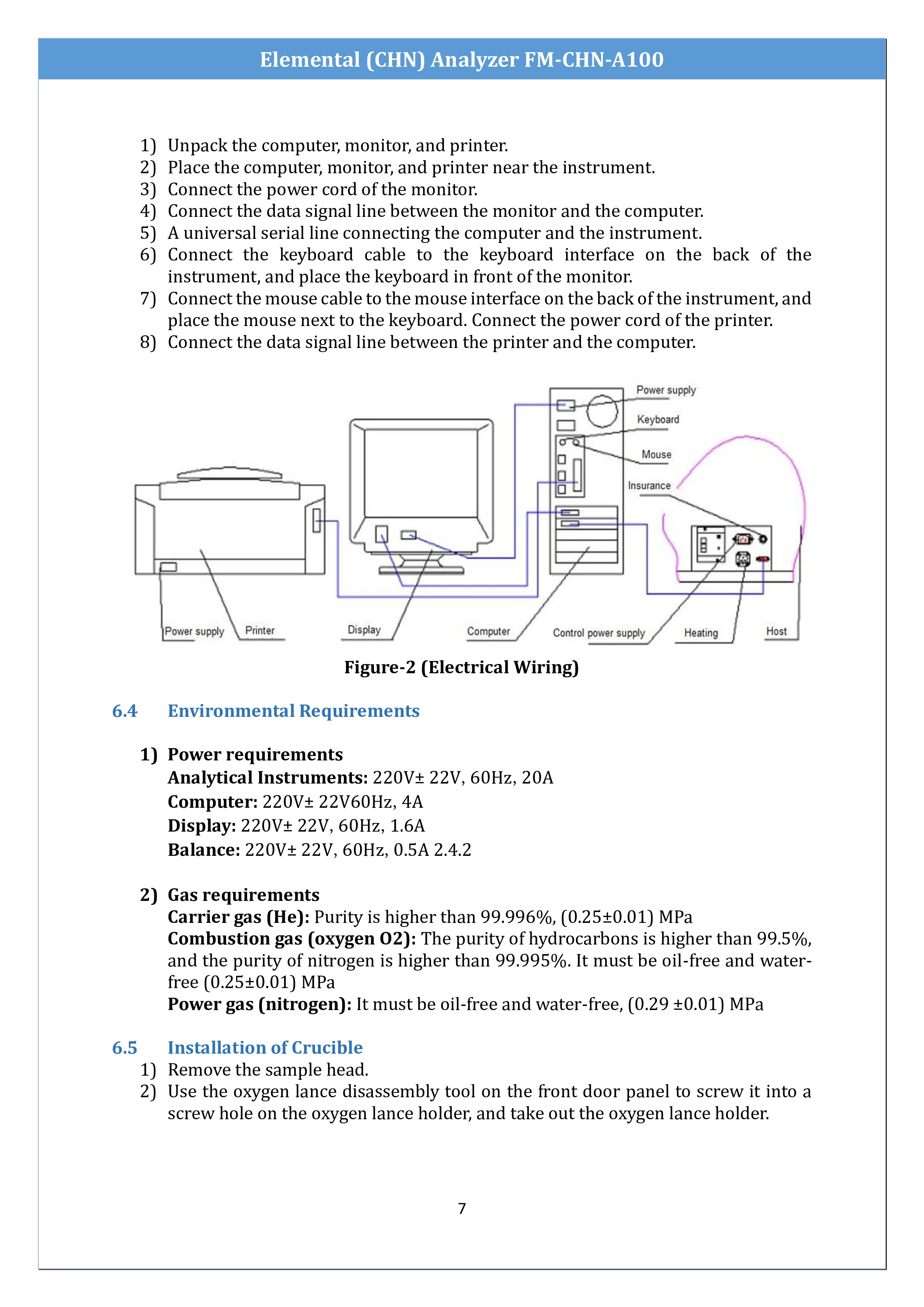 Elemental (CHN) Analyzer FM-CHN-A100

1) Unpack the computer, monitor, and printer.
2) Place the computer, monitor, and printer near the instrument.
3) Connect the power cord of the monitor.
4) Connect the data signal line between the monitor and the computer.
5) A universal serial line connecting the computer and the instrument.
6) Connect the keyboard cable to the keyboard interface on the back of the instrument, and place the keyboard in front of the monitor.
7) Connect the mouse cable to the mouse interface on the back of the instrument, and place the mouse next to the keyboard. Connect the power cord of the printer.
8) Connect the data signal line between the printer and the computer.

Power supply
Keyboard
Mouse
Insurance
Power supply
Printer
Display
Computer
Control power supply
Heating
Host

Figure-2 (Electrical Wiring)

6.4 Environmental Requirements

1) Power requirements
Analytical Instruments: 220V± 22V, 60Hz, 20A
Computer: 220V± 22V60Hz, 4A
Display: 220V± 22V, 60Hz, 1.6A
Balance: 220V± 22V, 60Hz, 0.5A 2.4.2

2) Gas requirements
Carrier gas (He): Purity is higher than 99.996%, (0.25±0.01) MPa
Combustion gas (oxygen O2): The purity of hydrocarbons is higher than 99.5%, and the purity of nitrogen is higher than 99.995%. It must be oil-free and water-free (0.25±0.01) MPa
Power gas (nitrogen): It must be oil-free and water-free, (0.29 ±0.01) MPa

6.5 Installation of Crucible
1) Remove the sample head.
2) Use the oxygen lance disassembly tool on the front door panel to screw it into a screw hole on the oxygen lance holder, and take out the oxygen lance holder.

7