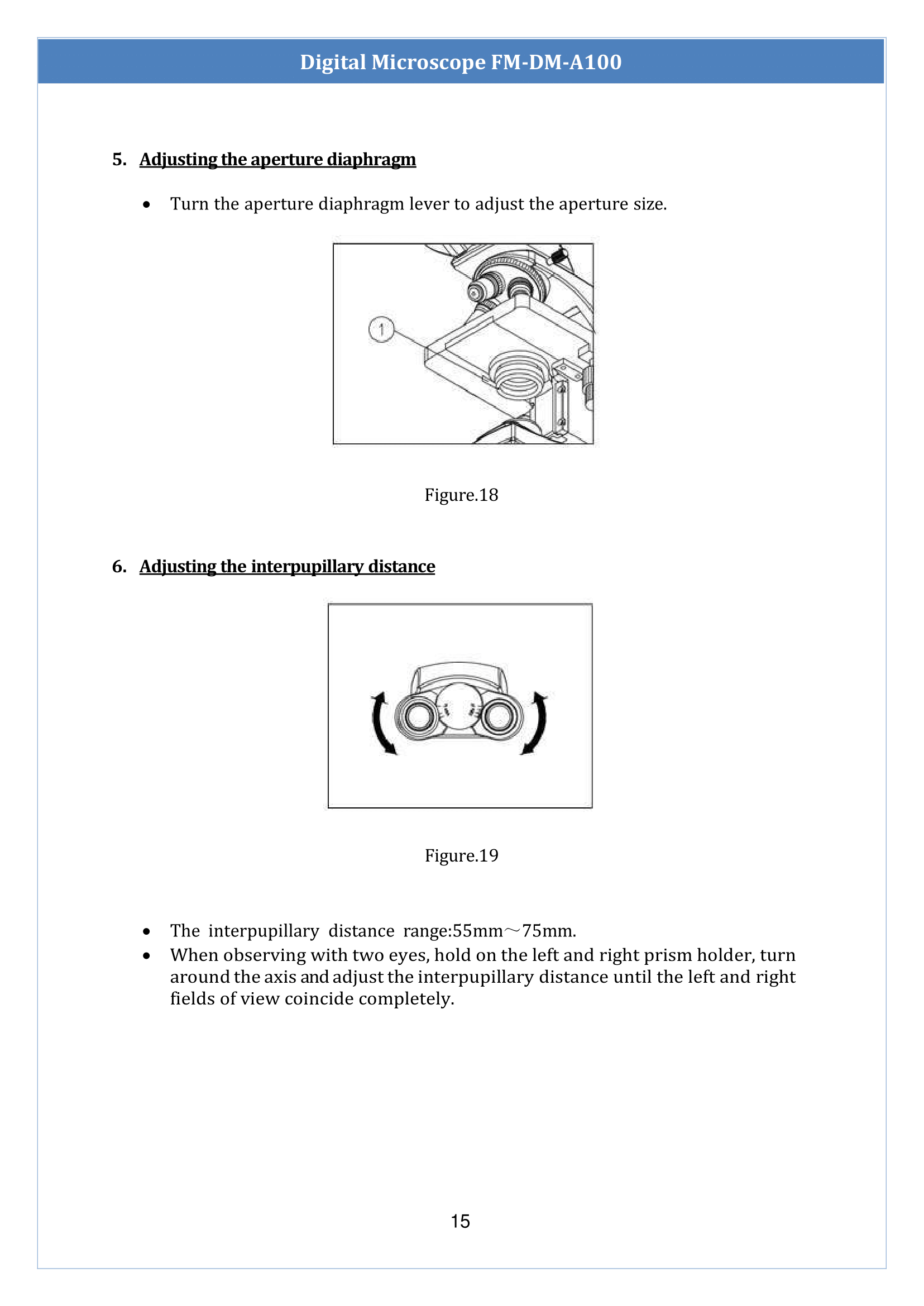 Digital Microscope FM-DM-A100

5. Adjusting the aperture diaphragm

• Turn the aperture diaphragm lever to adjust the aperture size.

1

Figure.18

6. Adjusting the interpupillary distance

Figure.19

• The interpupillary distance range:55mm～75mm.
• When observing with two eyes, hold on the left and right prism holder, turn around the axis and adjust the interpupillary distance until the left and right fields of view coincide completely.

15