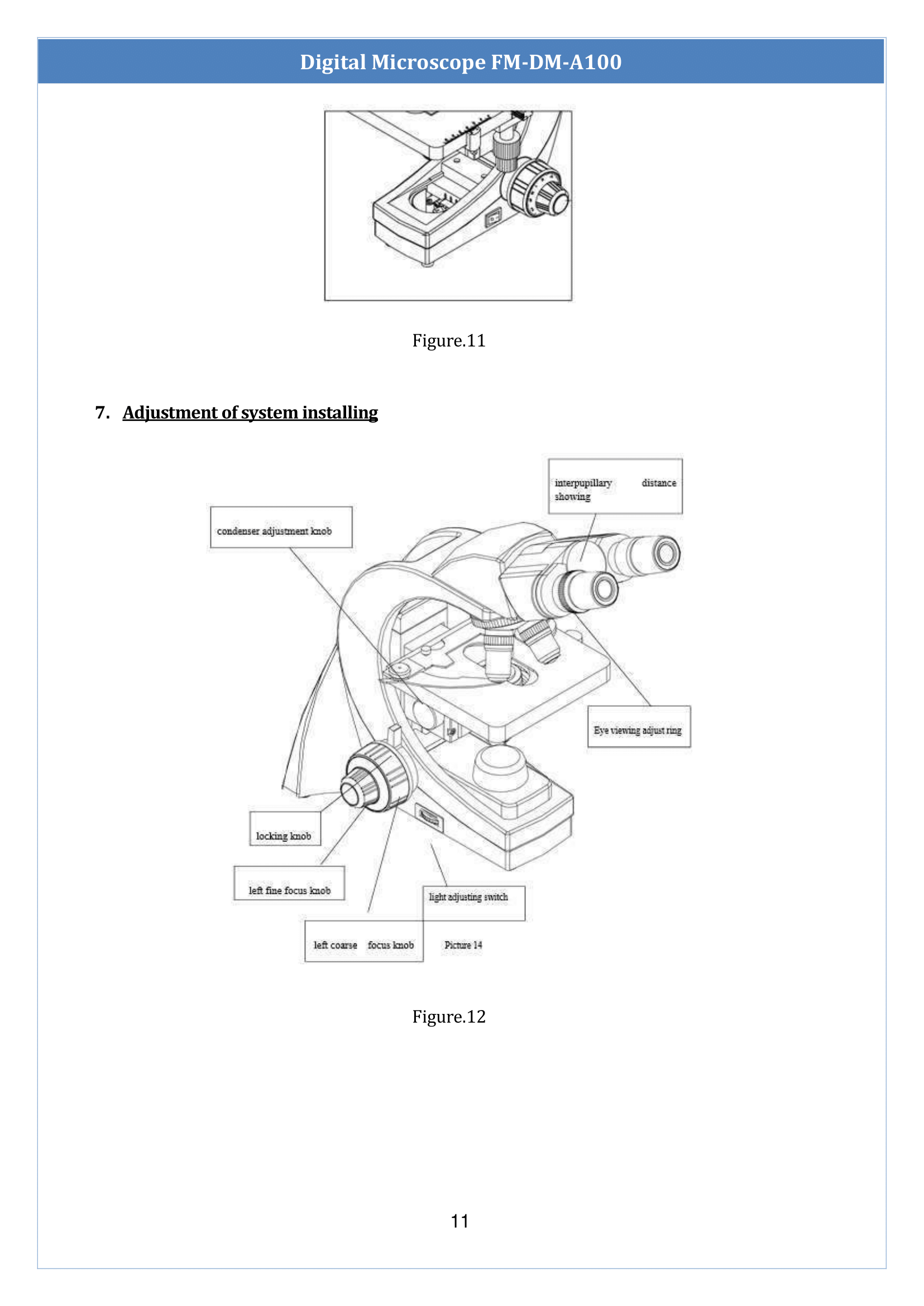 Digital Microscope FM-DM-A100

Figure.11

7. Adjustment of system installing

interpupillary distance showing

condenser adjustment knob

Eye viewing adjust ring

locking knob

left fine focus knob

light adjusting switch

left coarse focus knob

Picture 14

Figure.12

11