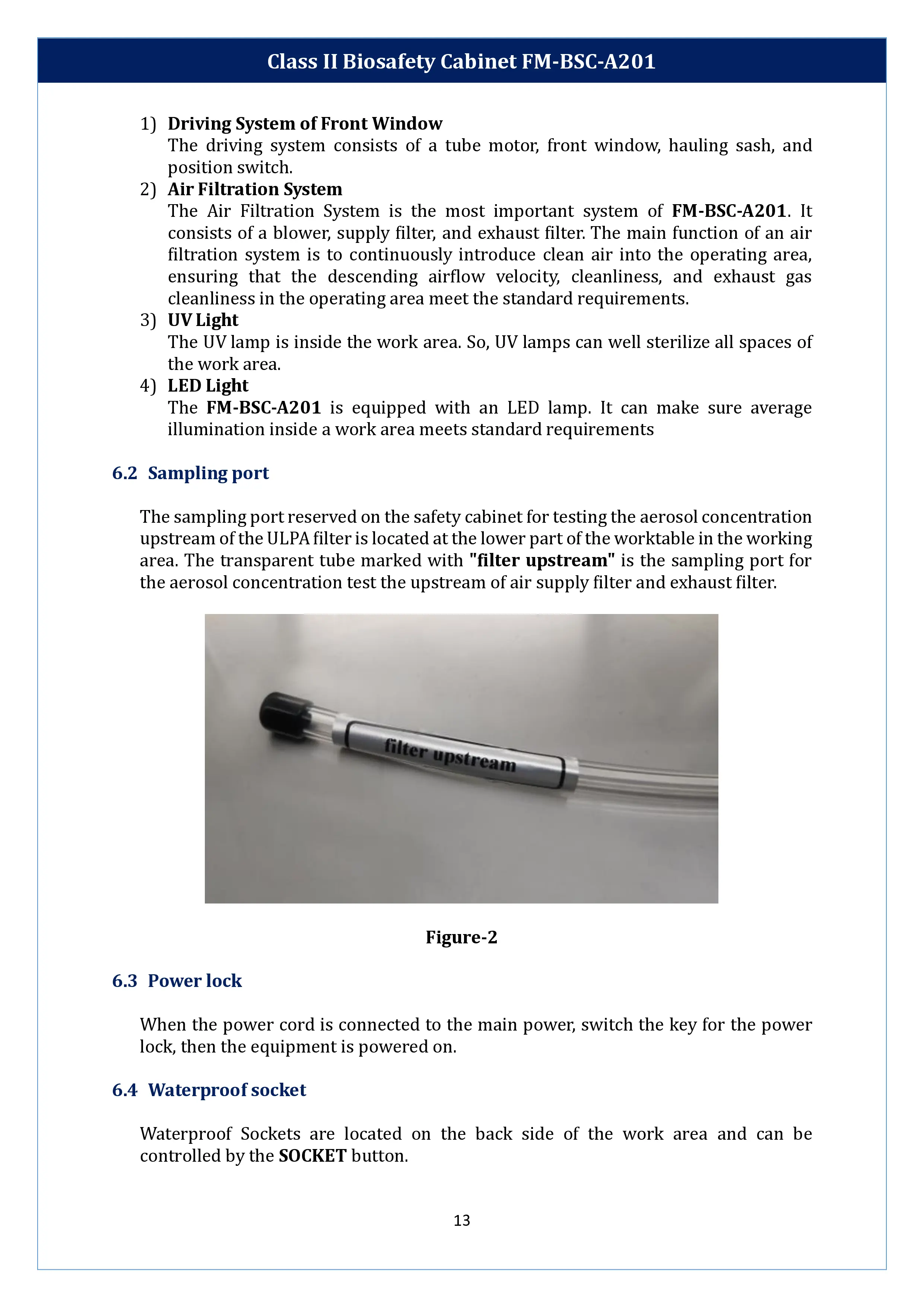 Class II Biosafety Cabinet FM-BSC-A201

1) Driving System of Front Window
The driving system consists of a tube motor, front window, hauling sash, and position switch.
2) Air Filtration System
The Air Filtration System is the most important system of FM-BSC-A201. It consists of a blower, supply filter, and exhaust filter. The main function of an air filtration system is to continuously introduce clean air into the operating area, ensuring that the descending airflow velocity, cleanliness, and exhaust gas cleanliness in the operating area meet the standard requirements.
3) UV Light
The UV lamp is inside the work area. So, UV lamps can well sterilize all spaces of the work area.
4) LED Light
The FM-BSC-A201 is equipped with an LED lamp. It can make sure average illumination inside a work area meets standard requirements

6.2 Sampling port

The sampling port reserved on the safety cabinet for testing the aerosol concentration upstream of the ULPA filter is located at the lower part of the worktable in the working area. The transparent tube marked with "filter upstream" is the sampling port for the aerosol concentration test the upstream of air supply filter and exhaust filter.

filter upstream

Figure-2

6.3 Power lock

When the power cord is connected to the main power, switch the key for the power lock, then the equipment is powered on.

6.4 Waterproof socket

Waterproof Sockets are located on the back side of the work area and can be controlled by the SOCKET button.

13