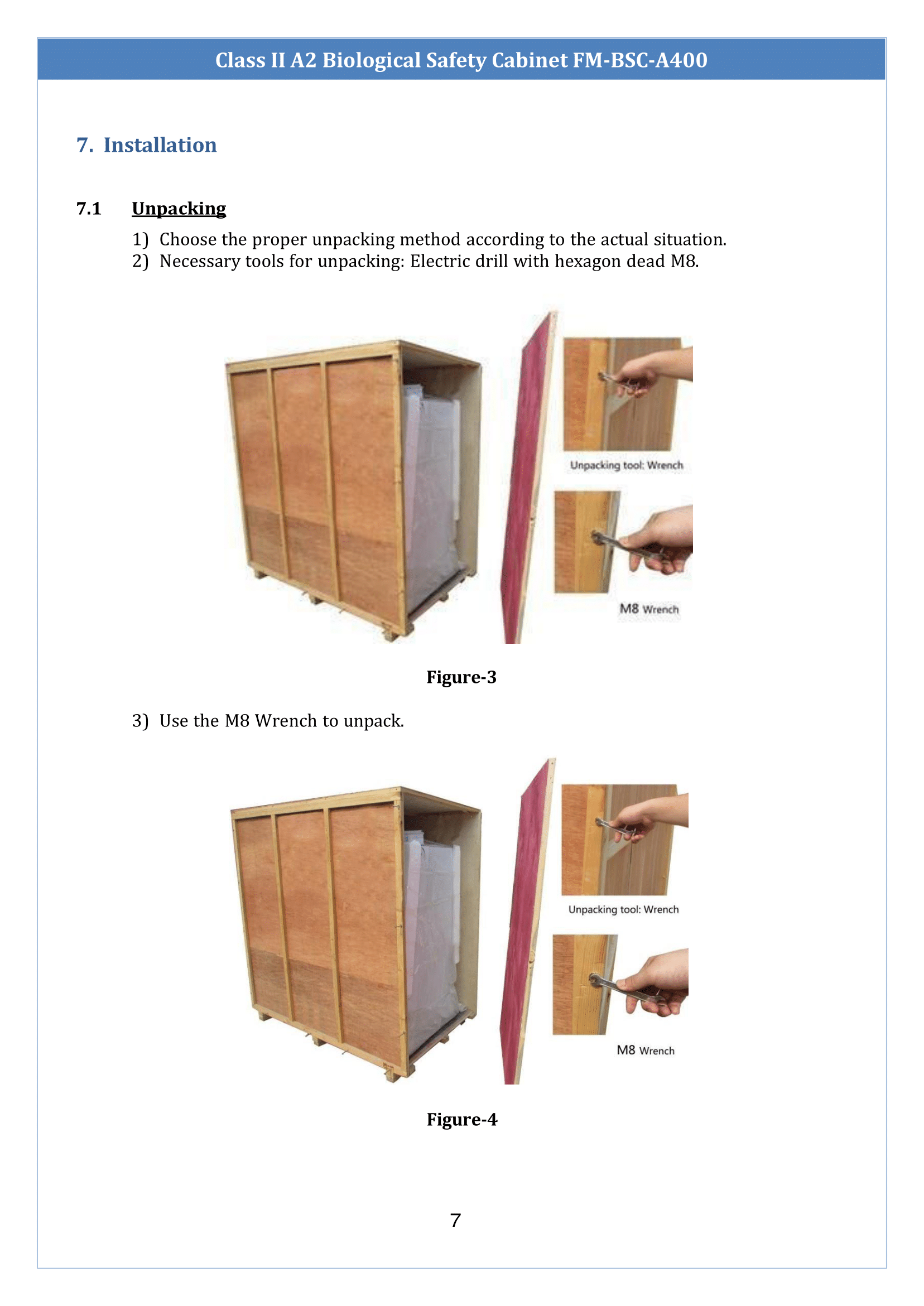 Class II A2 Biological Safety Cabinet FM-BSC-A400

7. Installation

7.1 Unpacking

1) Choose the proper unpacking method according to the actual situation.
2) Necessary tools for unpacking: Electric drill with hexagon dead M8.

Unpacking tool: Wrench

M8 Wrench

Figure-3

3) Use the M8 Wrench to unpack.

Unpacking tool: Wrench

M8 Wrench

Figure-4

7