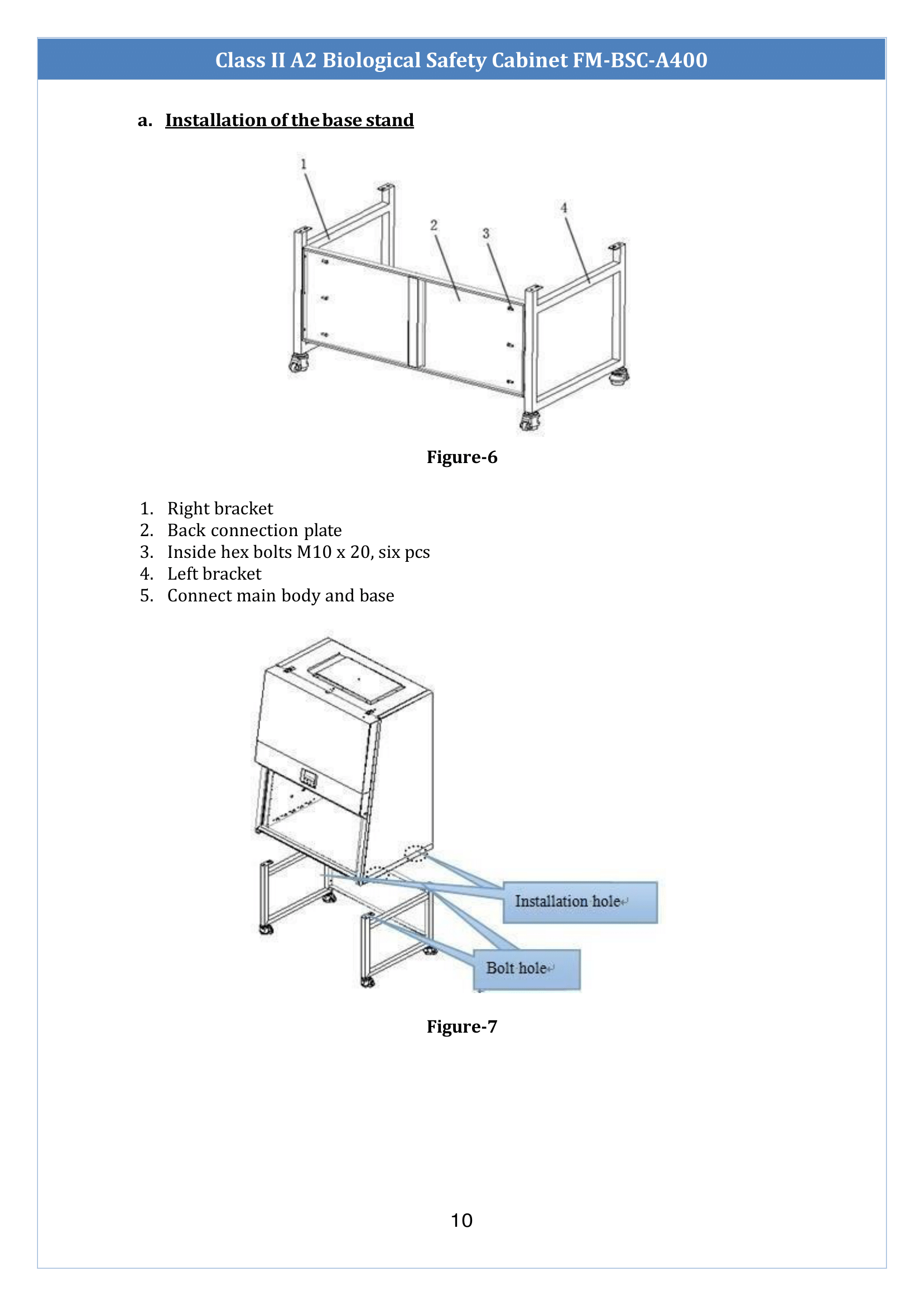 Class II A2 Biological Safety Cabinet FM-BSC-A400

a. Installation of the base stand

1

2

3

4

Figure-6

1. Right bracket
2. Back connection plate
3. Inside hex bolts M10 x 20, six pcs
4. Left bracket
5. Connect main body and base

Installation hole

Bolt hole

Figure-7

10