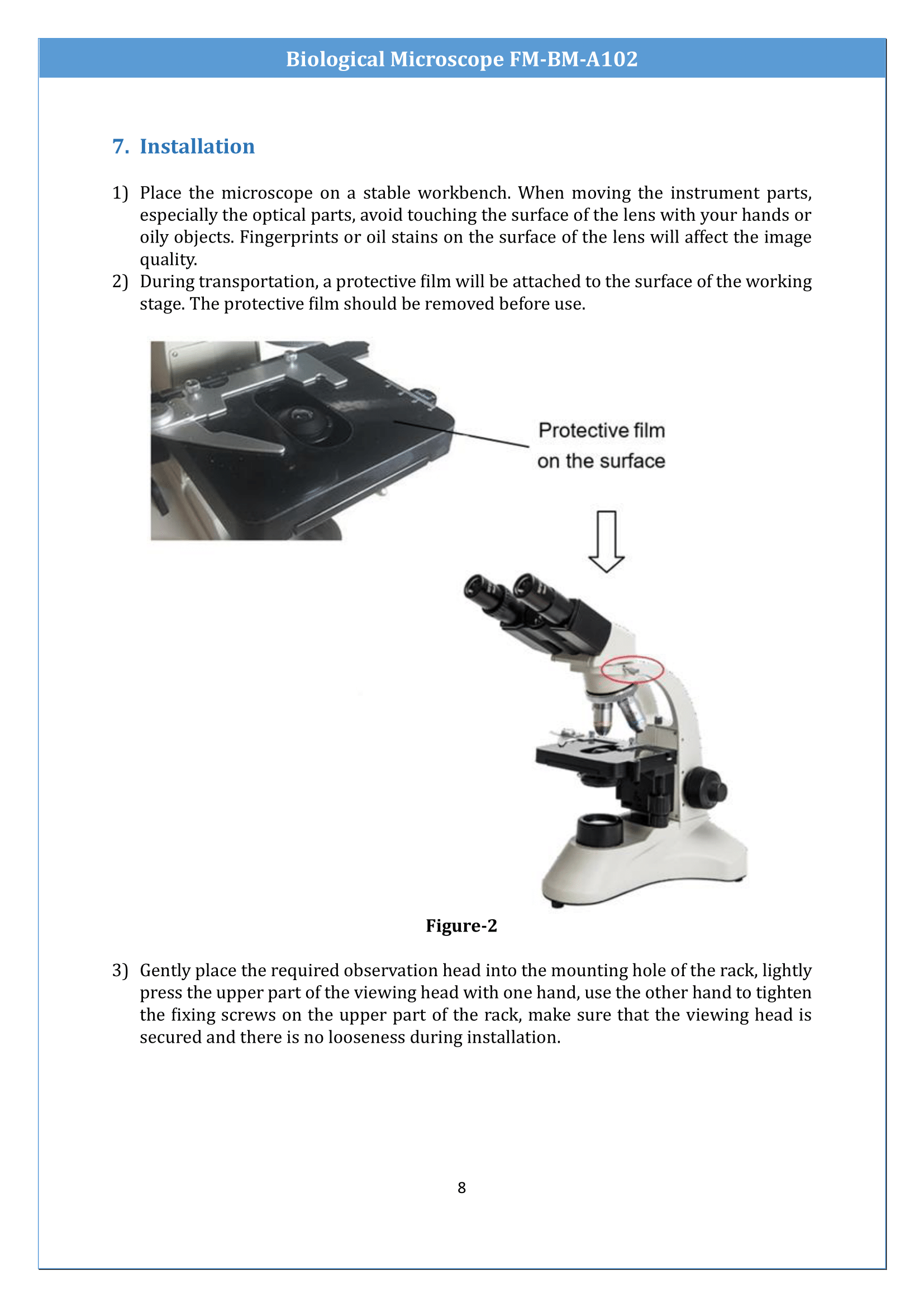 Biological Microscope FM-BM-A102

7. Installation

1) Place the microscope on a stable workbench. When moving the instrument parts, especially the optical parts, avoid touching the surface of the lens with your hands or oily objects. Fingerprints or oil stains on the surface of the lens will affect the image quality.
2) During transportation, a protective film will be attached to the surface of the working stage. The protective film should be removed before use.

Protective film on the surface

Figure-2

3) Gently place the required observation head into the mounting hole of the rack, lightly press the upper part of the viewing head with one hand, use the other hand to tighten the fixing screws on the upper part of the rack, make sure that the viewing head is secured and there is no looseness during installation.

8