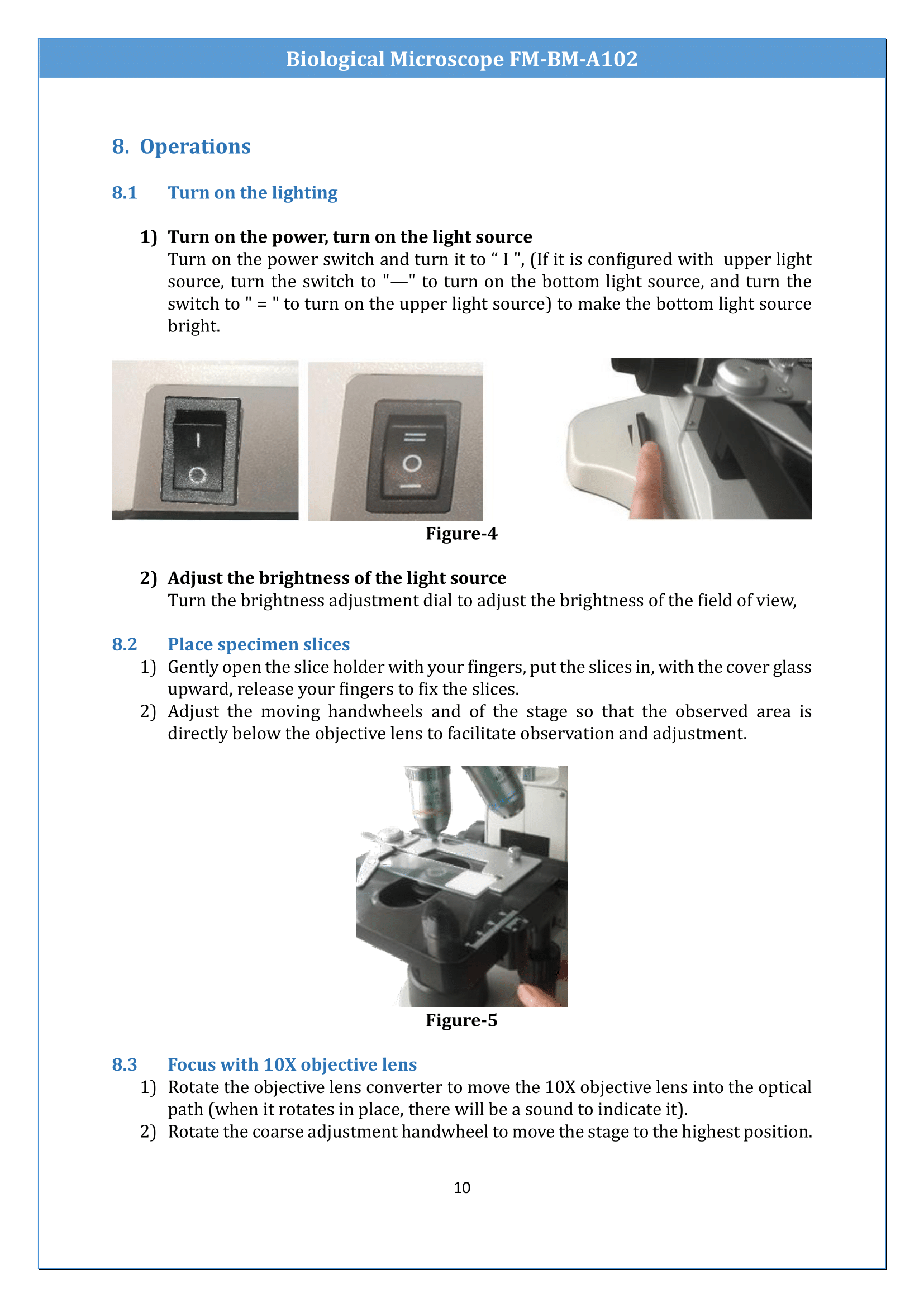 Biological Microscope FM-BM-A102

8. Operations

8.1 Turn on the lighting

1) Turn on the power, turn on the light source
Turn on the power switch and turn it to “ I ", (If it is configured with upper light source, turn the switch to "—" to turn on the bottom light source, and turn the switch to " = " to turn on the upper light source) to make the bottom light source bright.

Figure-4

2) Adjust the brightness of the light source
Turn the brightness adjustment dial to adjust the brightness of the field of view,

8.2 Place specimen slices
1) Gently open the slice holder with your fingers, put the slices in, with the cover glass upward, release your fingers to fix the slices.
2) Adjust the moving handwheels and of the stage so that the observed area is directly below the objective lens to facilitate observation and adjustment.

Figure-5

8.3 Focus with 10X objective lens
1) Rotate the objective lens converter to move the 10X objective lens into the optical path (when it rotates in place, there will be a sound to indicate it).
2) Rotate the coarse adjustment handwheel to move the stage to the highest position.

10