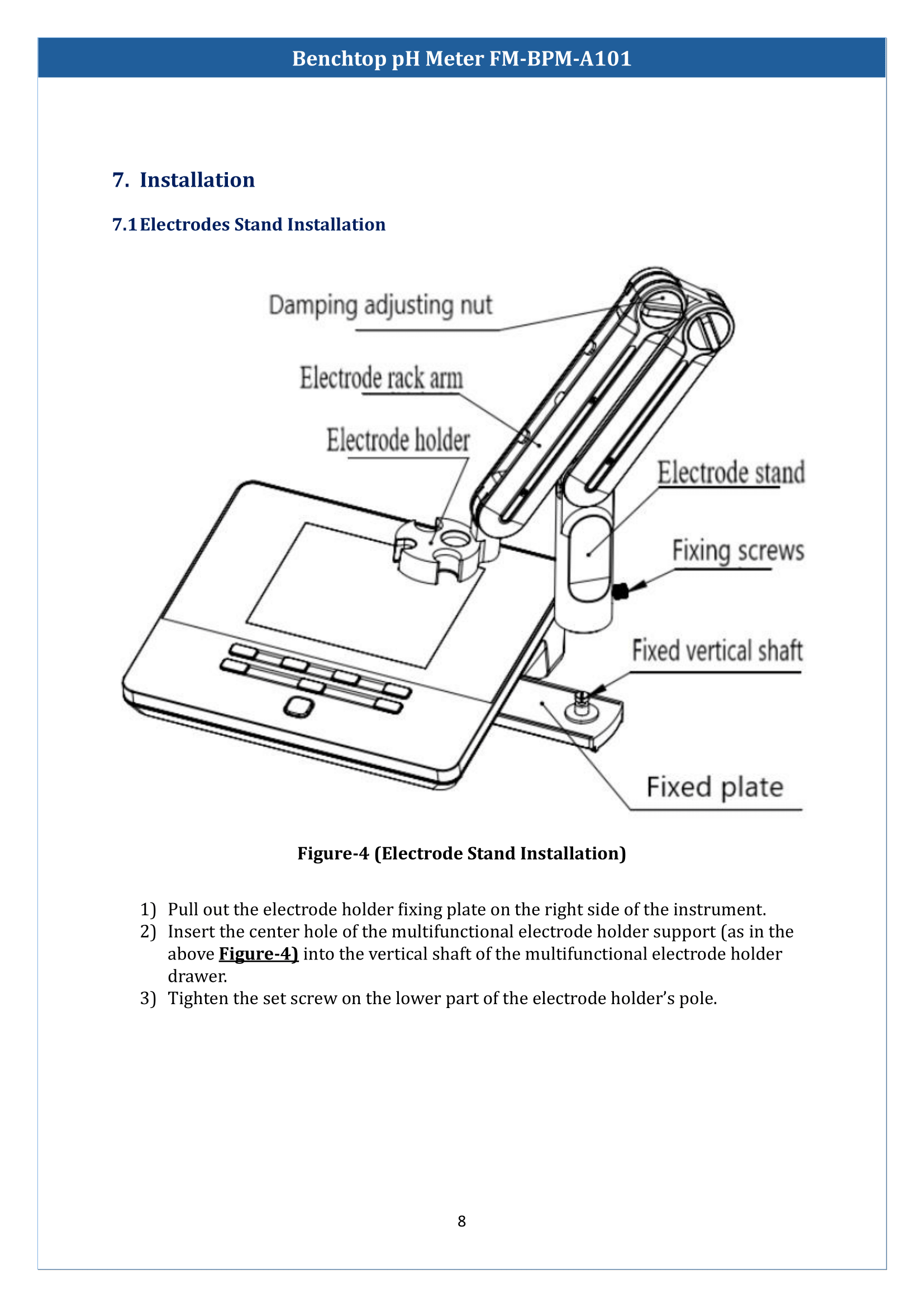 Benchtop pH Meter FM-BPM-A101

7. Installation

7.1 Electrodes Stand Installation

Damping adjusting nut

Electrode rack arm

Electrode holder

Electrode stand

Fixing screws

Fixed vertical shaft

Fixed plate

Figure-4 (Electrode Stand Installation)

1) Pull out the electrode holder fixing plate on the right side of the instrument.
2) Insert the center hole of the multifunctional electrode holder support (as in the above Figure-4) into the vertical shaft of the multifunctional electrode holder drawer.
3) Tighten the set screw on the lower part of the electrode holder's pole.

8