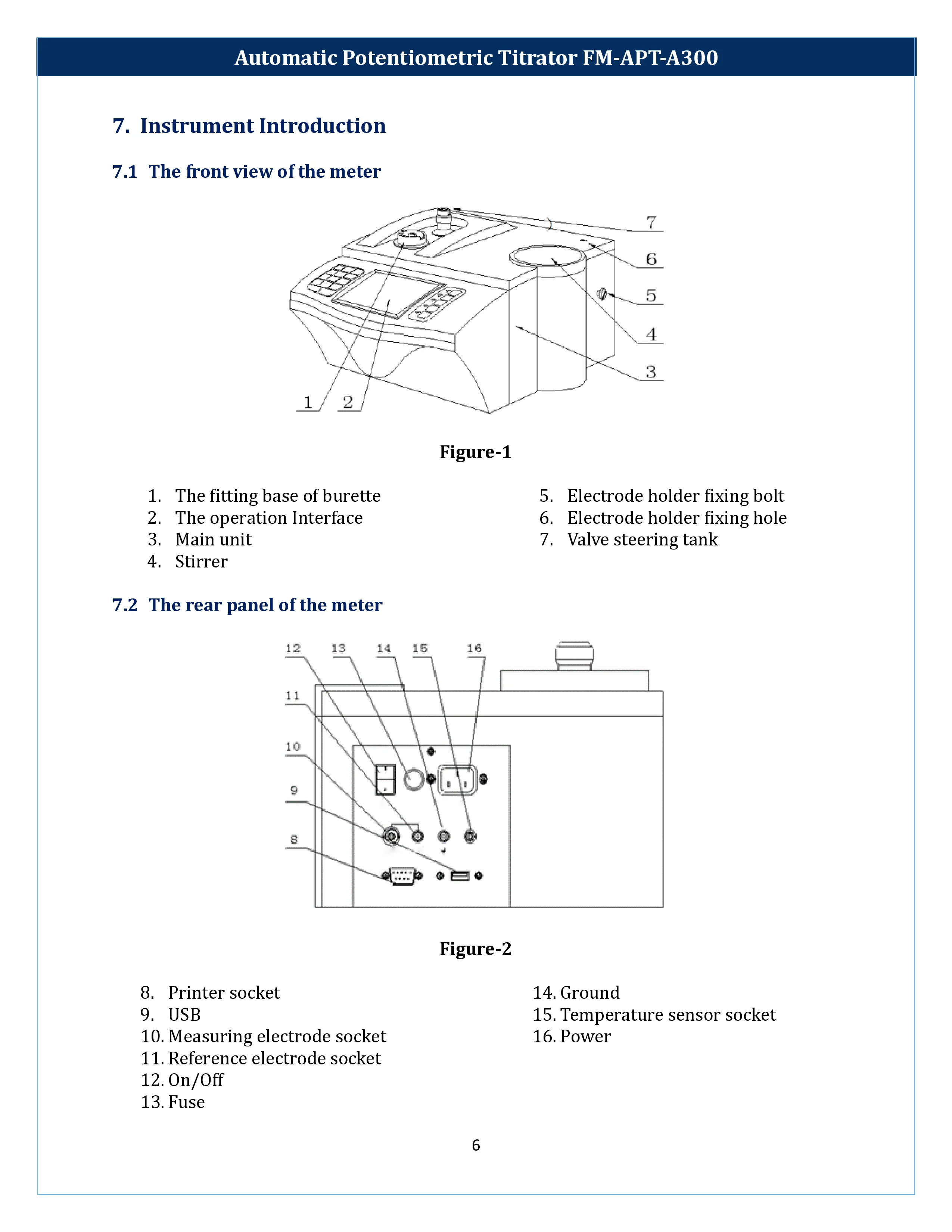 Automatic Potentiometric Titrator FM-APT-A300

7. Instrument Introduction

7.1 The front view of the meter

7
6
5
4
3
1 2

Figure-1

1. The fitting base of burette
2. The operation Interface
3. Main unit
4. Stirrer

5. Electrode holder fixing bolt
6. Electrode holder fixing hole
7. Valve steering tank

7.2 The rear panel of the meter

12 13 14 15 16
11
10
9
8

Figure-2

8. Printer socket
9. USB
10. Measuring electrode socket
11. Reference electrode socket
12. On/Off
13. Fuse

14. Ground
15. Temperature sensor socket
16. Power

6