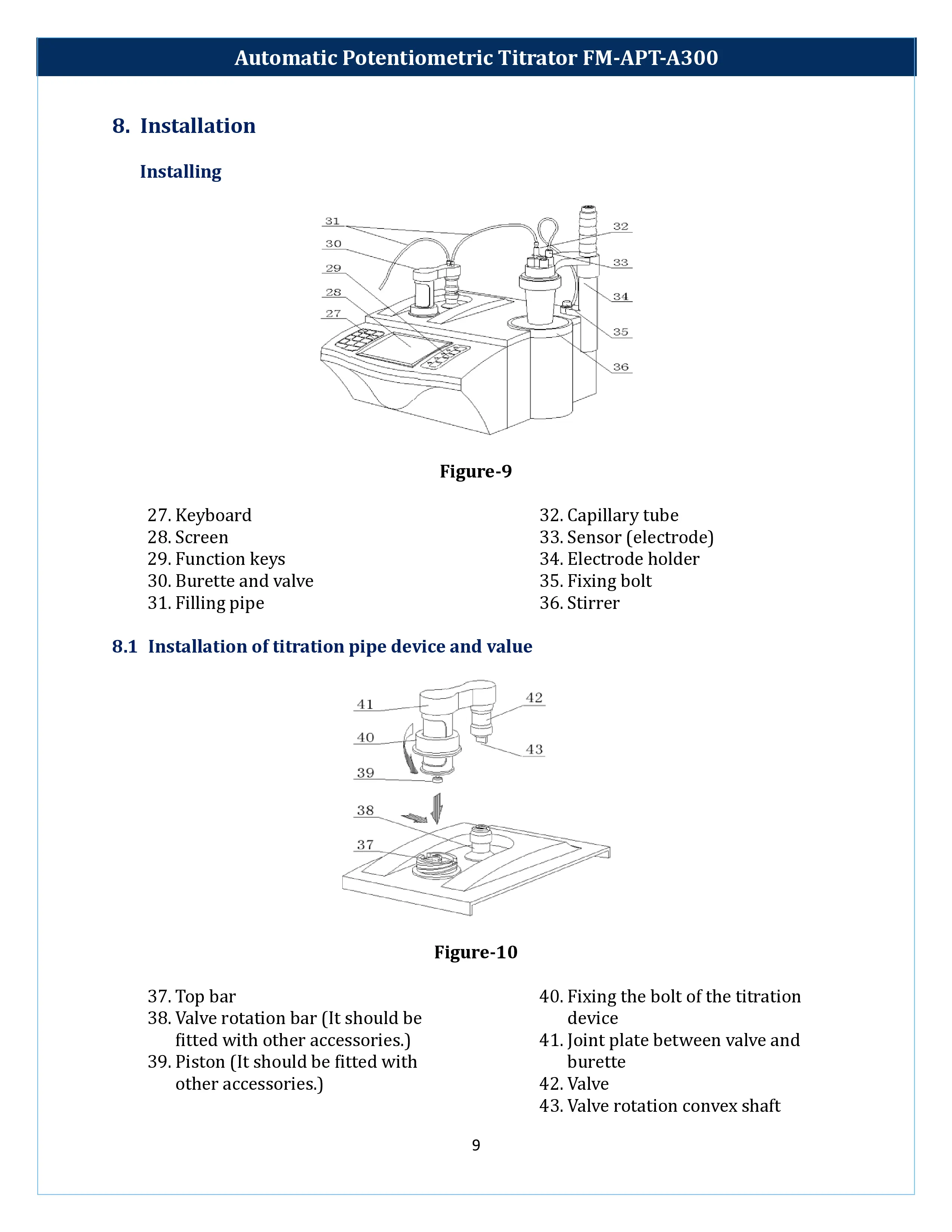 Automatic Potentiometric Titrator FM-APT-A300

8. Installation

Installing

31
30
29
28
27
32
33
34
35
36

Figure-9

27. Keyboard
28. Screen
29. Function keys
30. Burette and valve
31. Filling pipe

32. Capillary tube
33. Sensor (electrode)
34. Electrode holder
35. Fixing bolt
36. Stirrer

8.1 Installation of titration pipe device and value

41
40
39
38
37
42
43

Figure-10

37. Top bar
38. Valve rotation bar (It should be fitted with other accessories.)
39. Piston (It should be fitted with other accessories.)

40. Fixing the bolt of the titration device
41. Joint plate between valve and burette
42. Valve
43. Valve rotation convex shaft

9