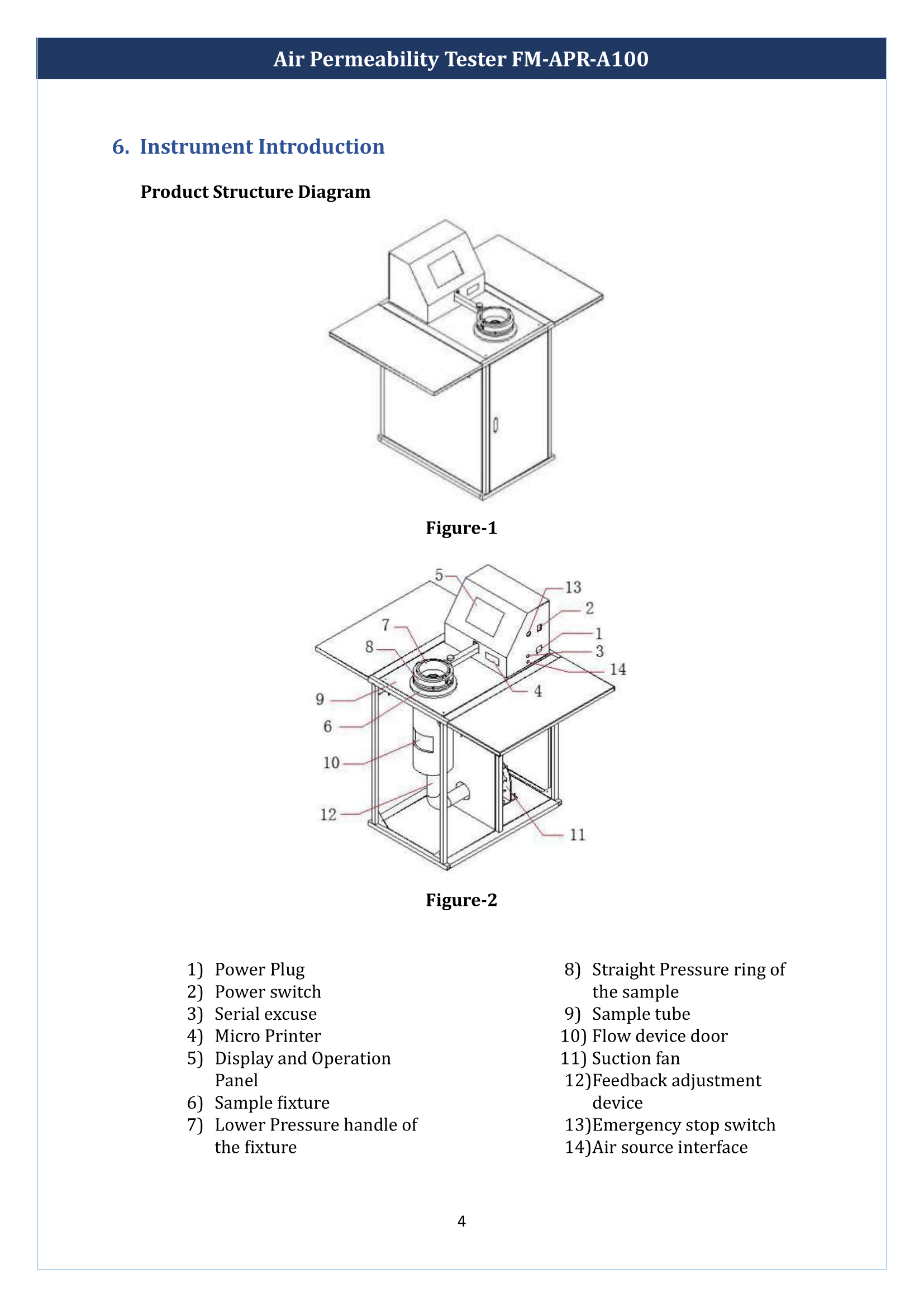 Air Permeability Tester FM-APR-A100

6. Instrument Introduction

Product Structure Diagram

Figure-1

5
13
2
7
1
8
3
14
4
9
6
10
12
11

Figure-2

1) Power Plug
2) Power switch
3) Serial excuse
4) Micro Printer
5) Display and Operation Panel
6) Sample fixture
7) Lower Pressure handle of the fixture

8) Straight Pressure ring of the sample
9) Sample tube
10) Flow device door
11) Suction fan
12) Feedback adjustment device
13) Emergency stop switch
14) Air source interface

4