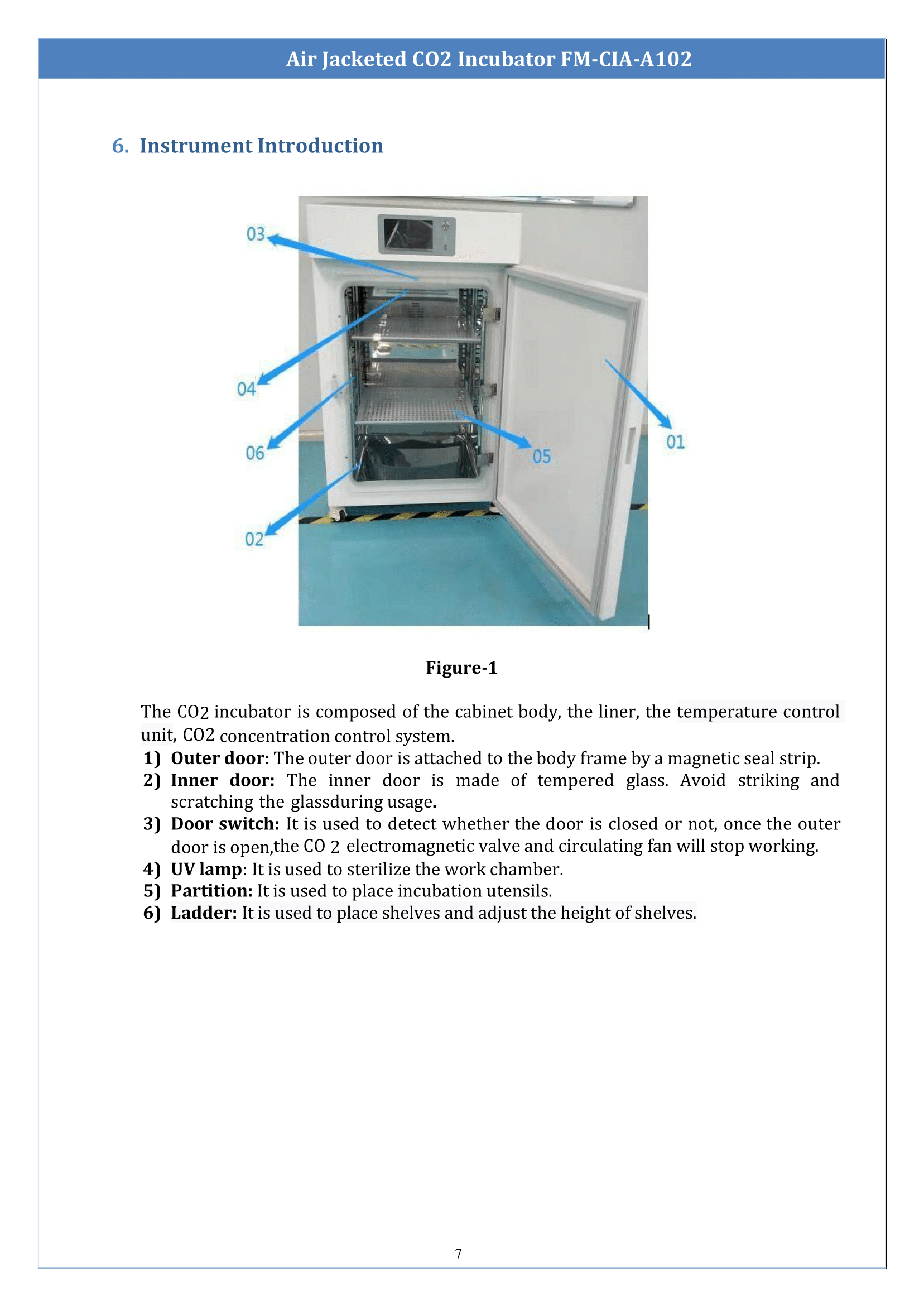 Air Jacketed CO2 Incubator FM-CIA-A102

6. Instrument Introduction

03

04

06

02

05

01

Figure-1

The CO2 incubator is composed of the cabinet body, the liner, the temperature control unit, CO2 concentration control system.

1) Outer door: The outer door is attached to the body frame by a magnetic seal strip.
2) Inner door: The inner door is made of tempered glass. Avoid striking and scratching the glassduring usage.
3) Door switch: It is used to detect whether the door is closed or not, once the outer door is open,the CO 2 electromagnetic valve and circulating fan will stop working.
4) UV lamp: It is used to sterilize the work chamber.
5) Partition: It is used to place incubation utensils.
6) Ladder: It is used to place shelves and adjust the height of shelves.

7