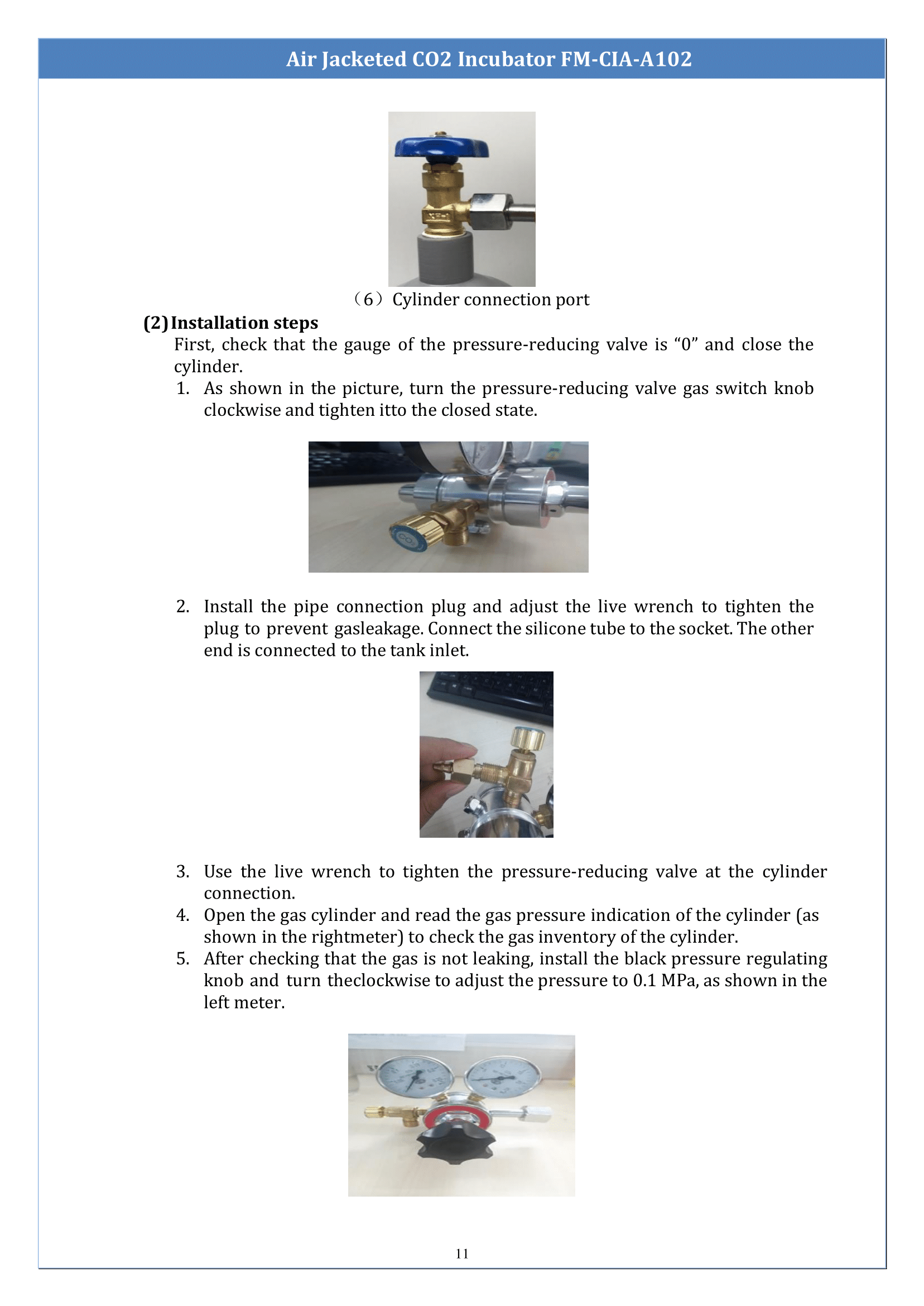 Air Jacketed CO2 Incubator FM-CIA-A102

（6）Cylinder connection port

(2) Installation steps

First, check that the gauge of the pressure-reducing valve is “0” and close the cylinder.

1. As shown in the picture, turn the pressure-reducing valve gas switch knob clockwise and tighten itto the closed state.

2. Install the pipe connection plug and adjust the live wrench to tighten the plug to prevent gasleakage. Connect the silicone tube to the socket. The other end is connected to the tank inlet.

3. Use the live wrench to tighten the pressure-reducing valve at the cylinder connection.

4. Open the gas cylinder and read the gas pressure indication of the cylinder (as shown in the rightmeter) to check the gas inventory of the cylinder.

5. After checking that the gas is not leaking, install the black pressure regulating knob and turn theclockwise to adjust the pressure to 0.1 MPa, as shown in the left meter.

11